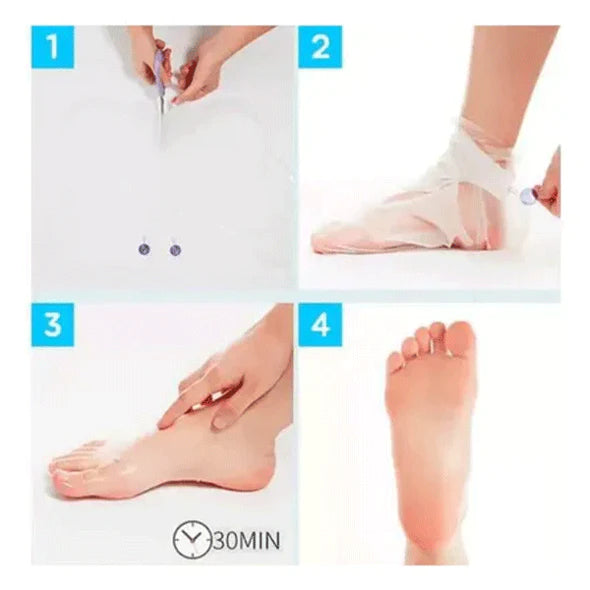 1

2

3

30MIN

4