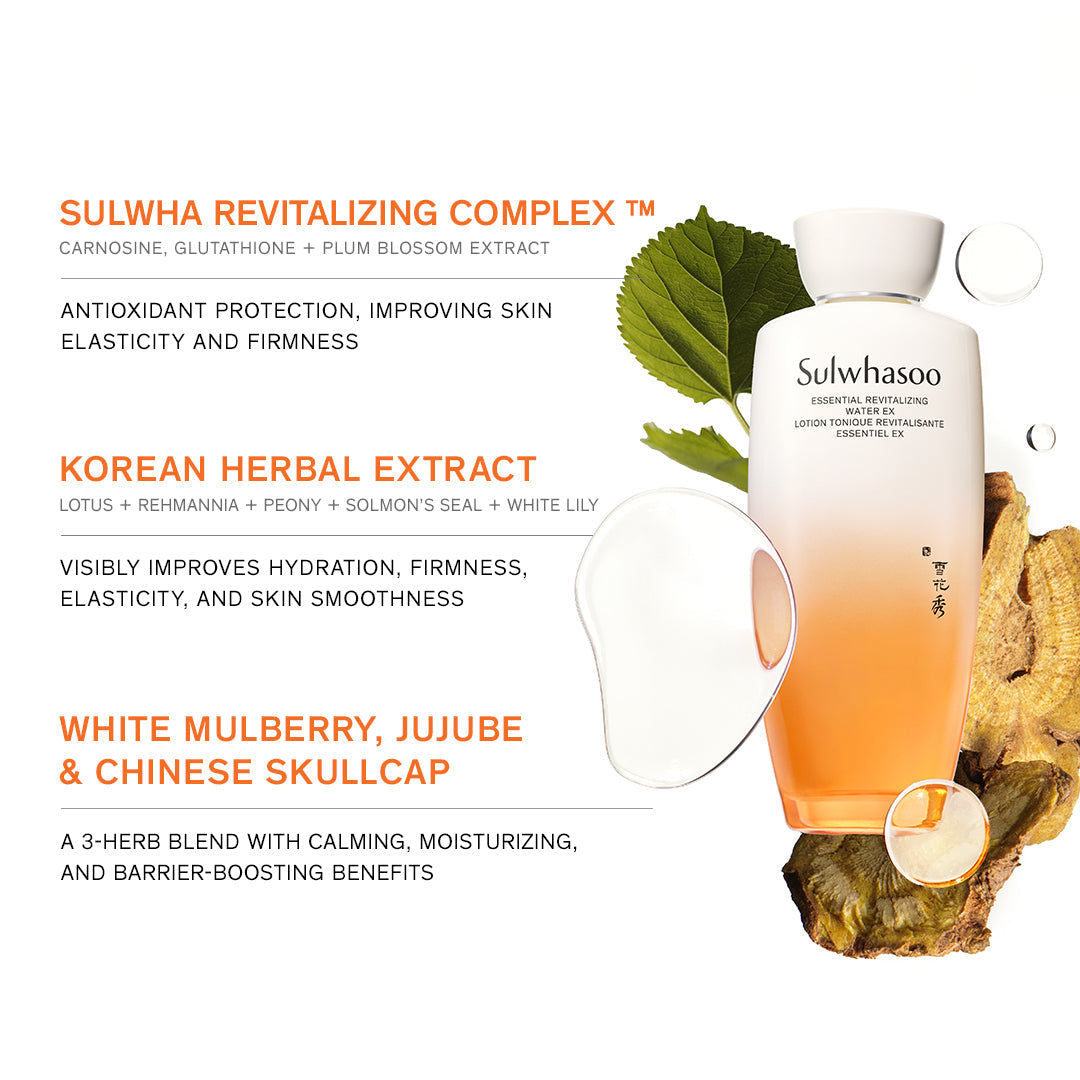 SULWHA REVITALIZING COMPLEX ™
CARNOSINE, GLUTATHIONE + PLUM BLOSSOM EXTRACT

ANTIOXIDANT PROTECTION, IMPROVING SKIN ELASTICITY AND FIRMNESS

KOREAN HERBAL EXTRACT
LOTUS + REHMANNIA + PEONY + SOLMON'S SEAL + WHITE LILY

VISIBLY IMPROVES HYDRATION, FIRMNESS, ELASTICITY, AND SKIN SMOOTHNESS

WHITE MULBERRY, JUJUBE & CHINESE SKULLCAP

A 3-HERB BLEND WITH CALMING, MOISTURIZING, AND BARRIER-BOOSTING BENEFITS

Sulwhasoo
ESSENTIAL REVITALIZING WATER EX
LOTION TONIQUE REVITALISANTE ESSENTIEL EX
雪花秀